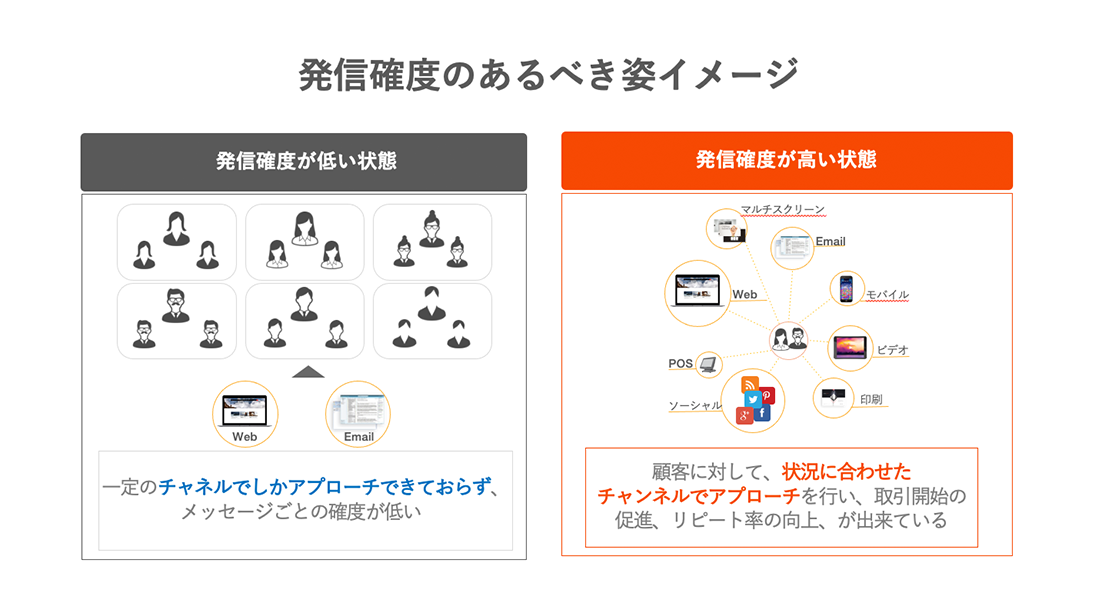 発信確度のあるべき姿イメージ

発信確度が低い状態

Web

Email

一定のチャネルでしかアプローチできておらず、メッセージごとの確度が低い

発信確度が高い状態

マルチスクリーン

Email

Web

モバイル

ビデオ

POS

ソーシャル

印刷

顧客に対して、状況に合わせたチャンネルでアプローチを行い、取引開始の促進、リピート率の向上、が出来ている